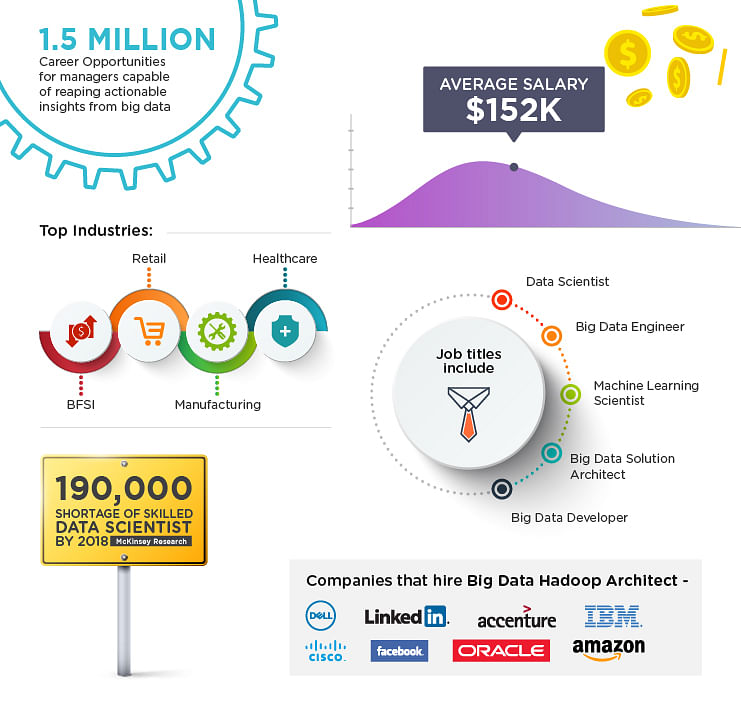 1.5 MILLION
Career Opportunities for managers capable of reaping actionable insights from big data

AVERAGE SALARY
$152K

Top Industries:

Retail

Healthcare

BFSI

Manufacturing

Job titles include

Data Scientist

Big Data Engineer

Machine Learning Scientist

Big Data Solution Architect

Big Data Developer

190,000
SHORTAGE OF SKILLED DATA SCIENTIST BY 2018 McKinsey Research

Companies that hire Big Data Hadoop Architect -

DELL
LinkedIn.
accenture
IBM.
CISCO.
facebook.
ORACLE
amazon