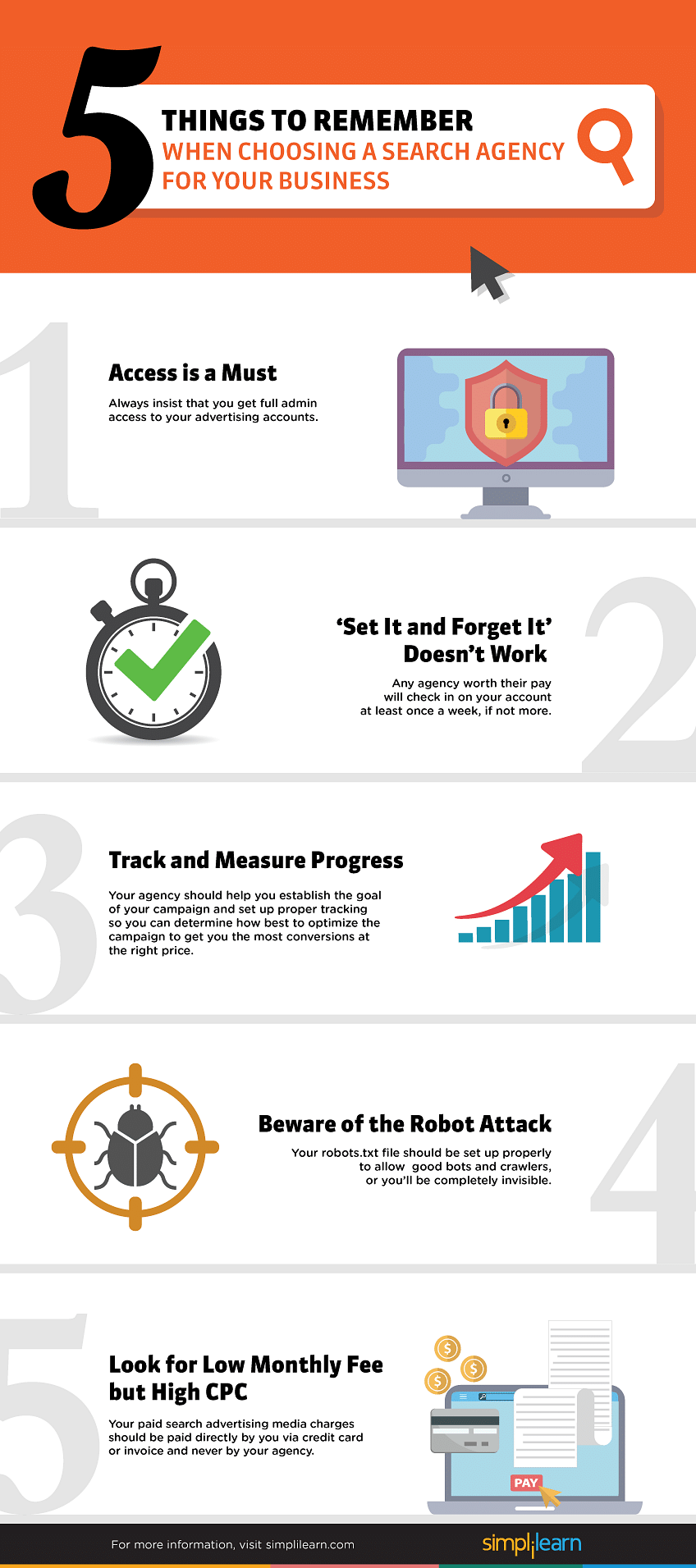 5 THINGS TO REMEMBER
WHEN CHOOSING A SEARCH AGENCY FOR YOUR BUSINESS

1

Access is a Must

Always insist that you get full admin access to your advertising accounts.

2

'Set It and Forget It' Doesn't Work

Any agency worth their pay will check in on your account at least once a week, if not more.

3

Track and Measure Progress

Your agency should help you establish the goal of your campaign and set up proper tracking so you can determine how best to optimize the campaign to get you the most conversions at the right price.

4

Beware of the Robot Attack

Your robots.txt file should be set up properly to allow good bots and crawlers, or you'll be completely invisible.

5

Look for Low Monthly Fee but High CPC

Your paid search advertising media charges should be paid directly by you via credit card or invoice and never by your agency.

PAY

For more information, visit simplilearn.com

simplilearn