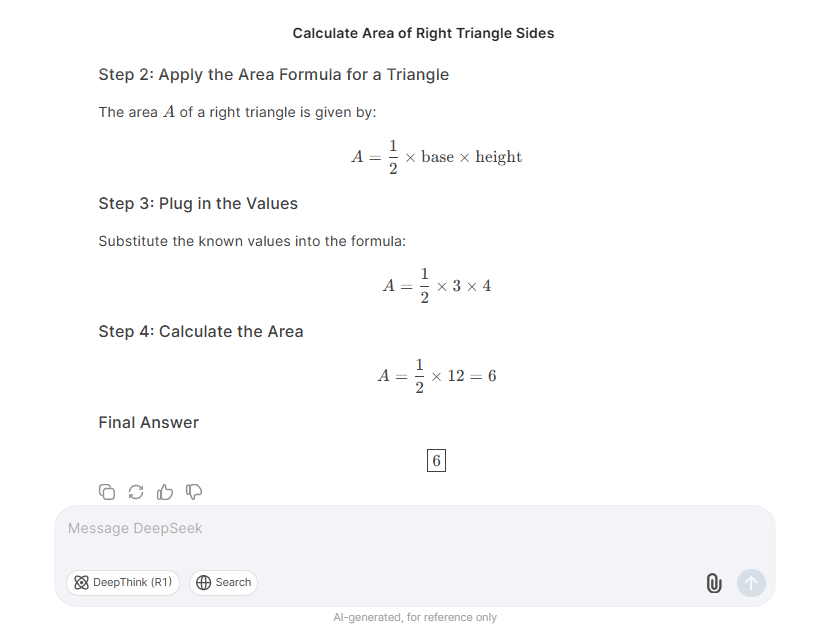 Calculate Area of Right Triangle Sides

Step 2: Apply the Area Formula for a Triangle

The area $A$ of a right triangle is given by:

$A = \frac{1}{2} \times \text{base} \times \text{height}$

Step 3: Plug in the Values

Substitute the known values into the formula:

$A = \frac{1}{2} \times 3 \times 4$

Step 4: Calculate the Area

$A = \frac{1}{2} \times 12 = 6$

Final Answer

$\boxed{6}$

Message DeepSeek

DeepThink (R1)

Search

AI-generated, for reference only