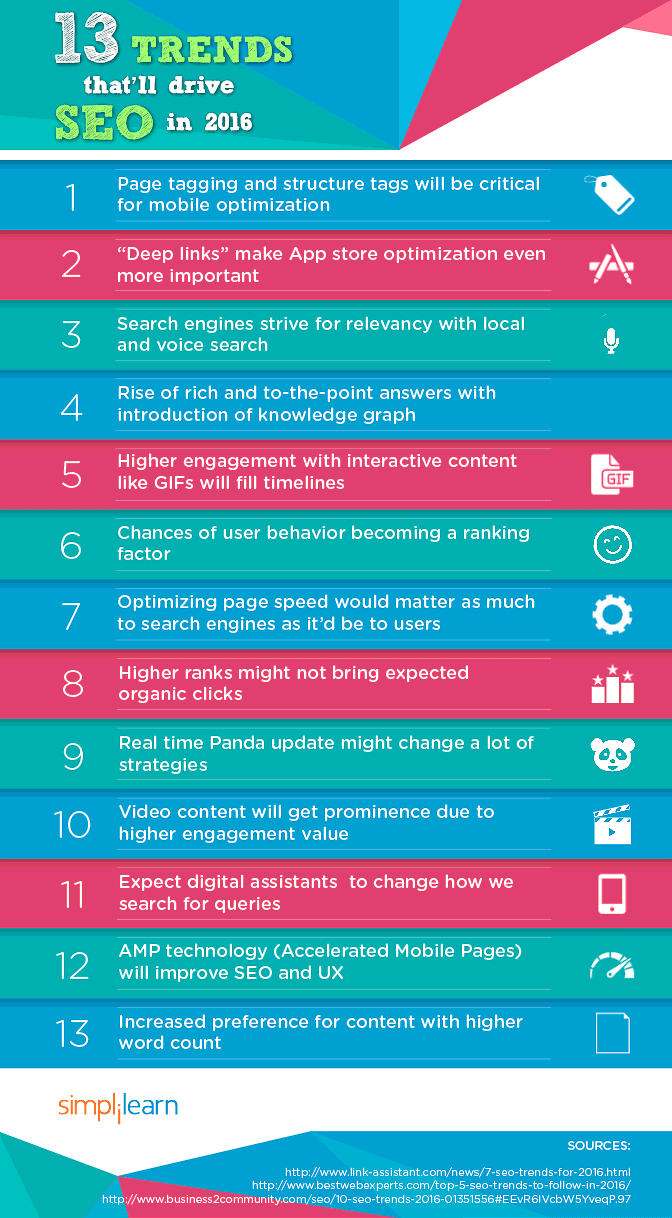 13 TRENDS that'll drive SEO in 2016

1 Page tagging and structure tags will be critical for mobile optimization

2 "Deep links" make App store optimization even more important

3 Search engines strive for relevancy with local and voice search

4 Rise of rich and to-the-point answers with introduction of knowledge graph

5 Higher engagement with interactive content like GIFs will fill timelines

GIF

6 Chances of user behavior becoming a ranking factor

7 Optimizing page speed would matter as much to search engines as it'd be to users

8 Higher ranks might not bring expected organic clicks

9 Real time Panda update might change a lot of strategies

10 Video content will get prominence due to higher engagement value

11 Expect digital assistants to change how we search for queries

12 AMP technology (Accelerated Mobile Pages) will improve SEO and UX

13 Increased preference for content with higher word count

simplilearn

SOURCES:
http://www.link-assistant.com/news/7-seo-trends-for-2016.html
http://www.bestwebexperts.com/top-5-seo-trends-to-follow-in-2016/
http://www.business2community.com/seo/10-seo-trends-2016-01351556#EEvR6IVcbW5YveqP.97